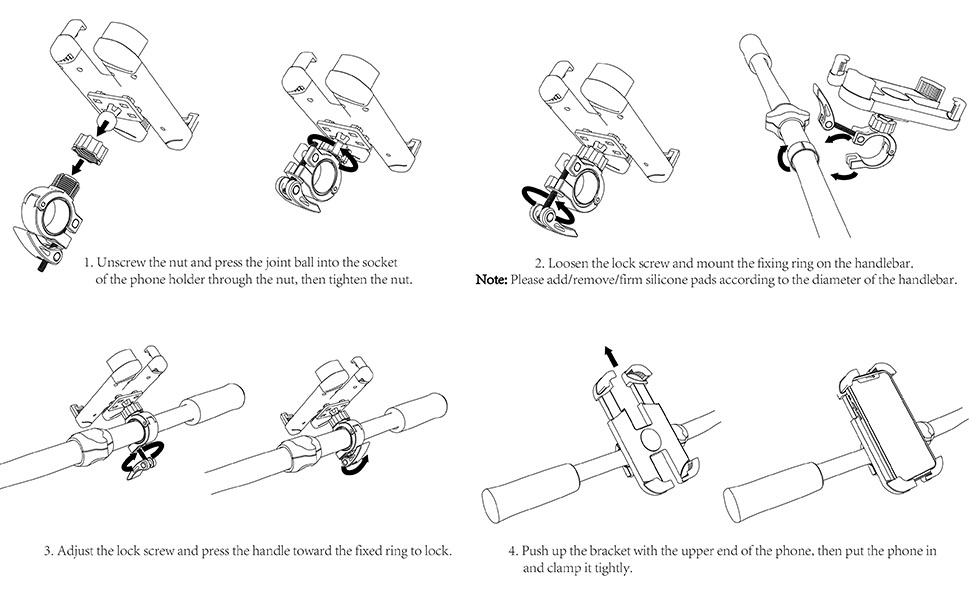 1. Unscrew the nut and press the joint ball into the socket of the phone holder through the nut, then tighten the nut.

2. Loosen the lock screw and mount the fixing ring on the handlebar.
Note: Please add/remove/firm silicone pads according to the diameter of the handlebar.

3. Adjust the lock screw and press the handle toward the fixed ring to lock.

4. Push up the bracket with the upper end of the phone, then put the phone in and clamp it tightly.