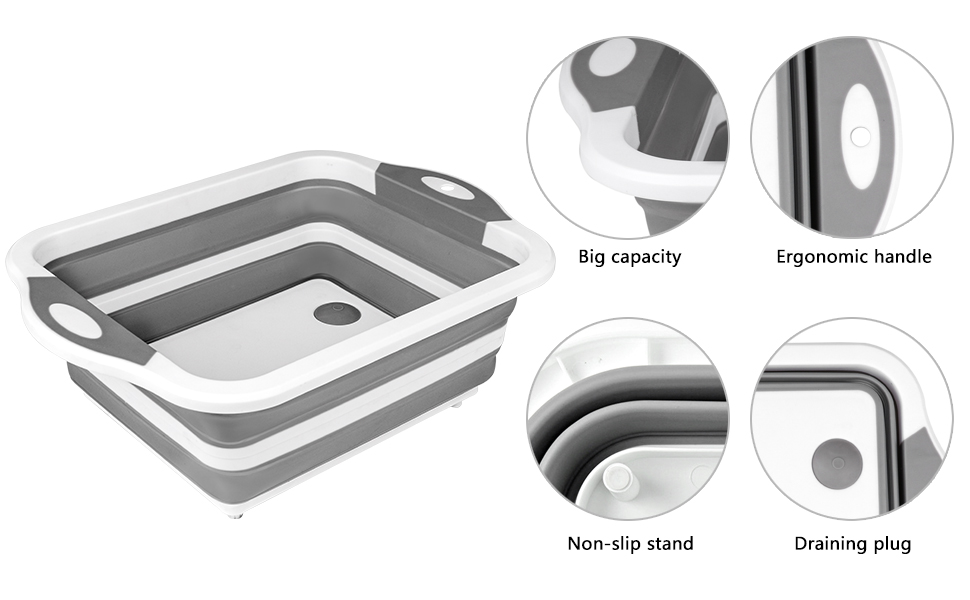 Big capacity

Ergonomic handle

Non-slip stand

Draining plug