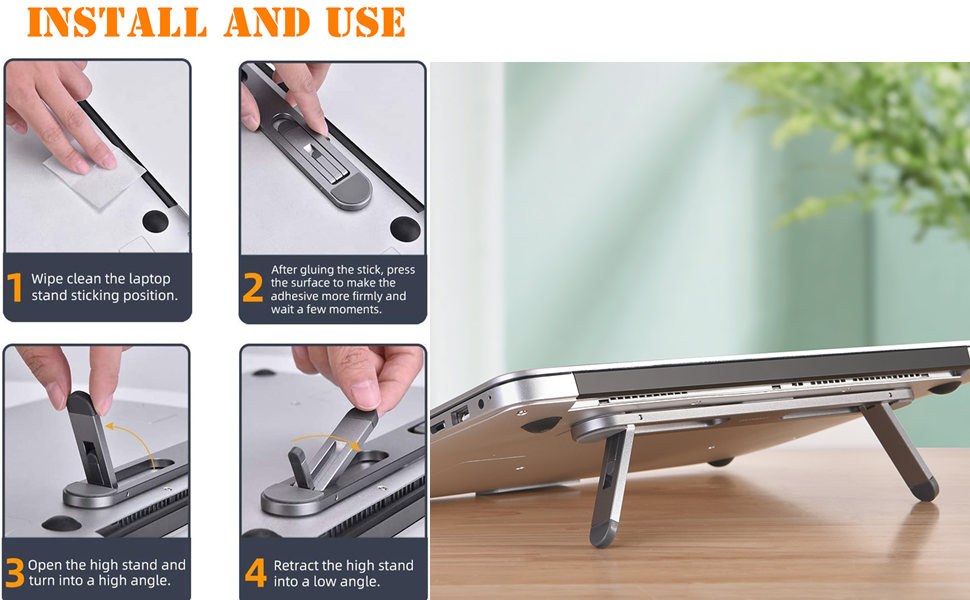 INSTALL AND USE

1 Wipe clean the laptop stand sticking position.

2 After gluing the stick, press the surface to make the adhesive more firmly and wait a few moments.

3 Open the high stand and turn into a high angle.

4 Retract the high stand into a low angle.