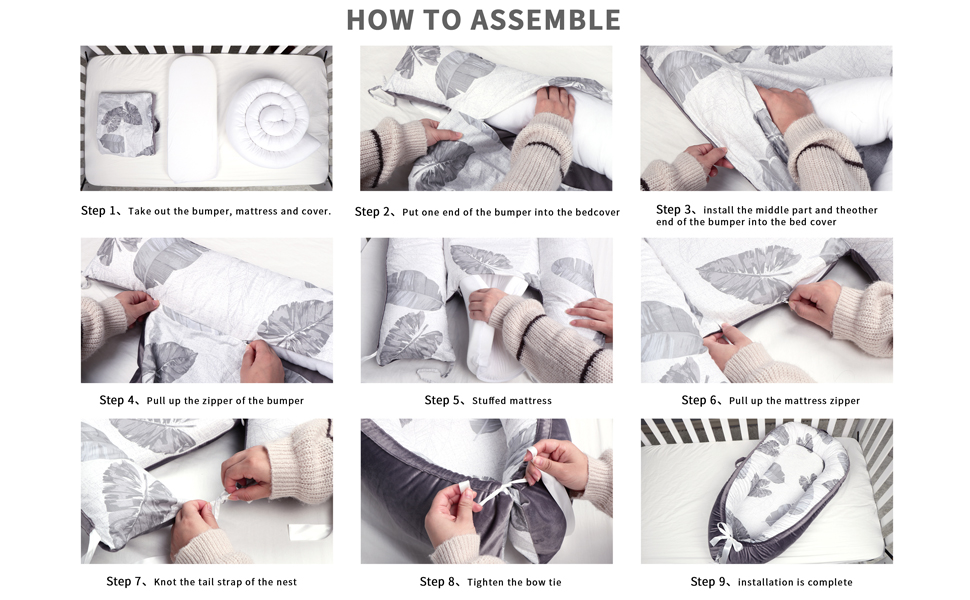 HOW TO ASSEMBLE

Step 1、Take out the bumper, mattress and cover.

Step 2、Put one end of the bumper into the bedcover

Step 3、install the middle part and theother end of the bumper into the bed cover

Step 4、Pull up the zipper of the bumper

Step 5、Stuffed mattress

Step 6、Pull up the mattress zipper

Step 7、Knot the tail strap of the nest

Step 8、Tighten the bow tie

Step 9、installation is complete