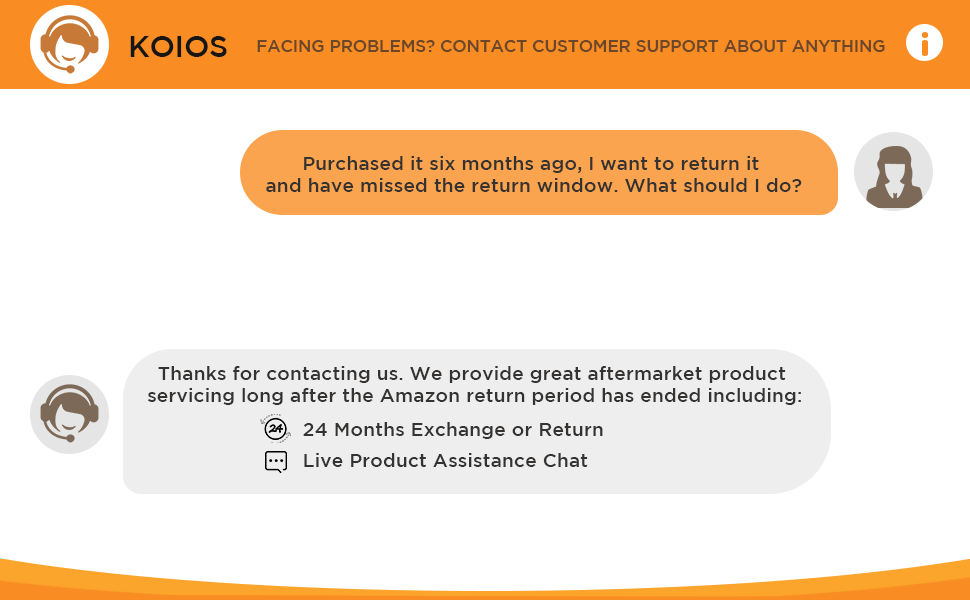 KOIOS

FACING PROBLEMS? CONTACT CUSTOMER SUPPORT ABOUT ANYTHING

Purchased it six months ago, I want to return it and have missed the return window. What should I do?

Thanks for contacting us. We provide great aftermarket product servicing long after the Amazon return period has ended including:

24 Months Exchange or Return

Live Product Assistance Chat