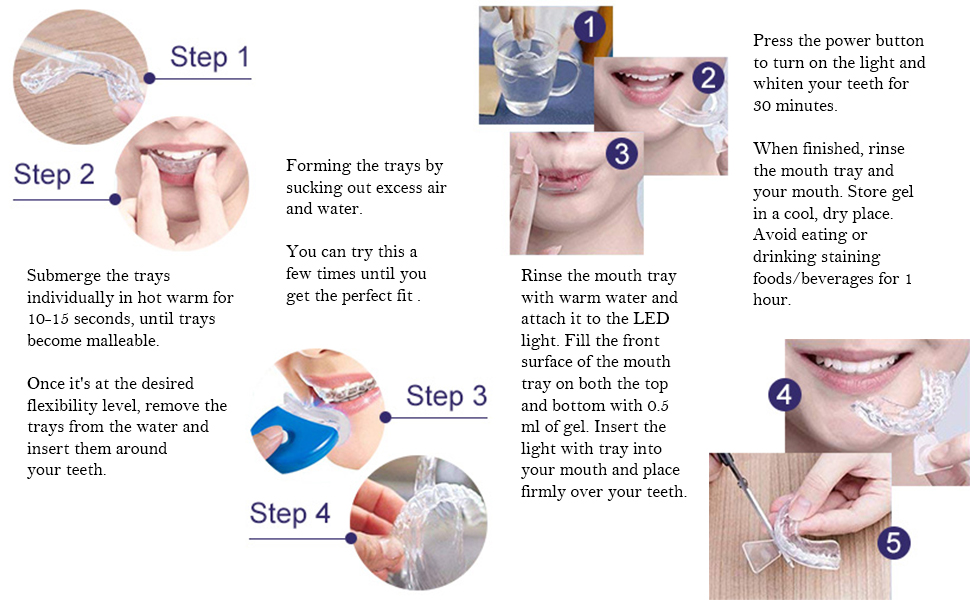 Step 1

Step 2

Submerge the trays individually in hot warm for 10-15 seconds, until trays become malleable.

Once it's at the desired flexibility level, remove the trays from the water and insert them around your teeth.

Forming the trays by sucking out excess air and water.

You can try this a few times until you get the perfect fit .

Step 3

Step 4

1

2

3

Rinse the mouth tray with warm water and attach it to the LED light. Fill the front surface of the mouth tray on both the top and bottom with 0.5 ml of gel. Insert the light with tray into your mouth and place firmly over your teeth.

Press the power button to turn on the light and whiten your teeth for 30 minutes.

When finished, rinse the mouth tray and your mouth. Store gel in a cool, dry place. Avoid eating or drinking staining foods/beverages for 1 hour.

4

5