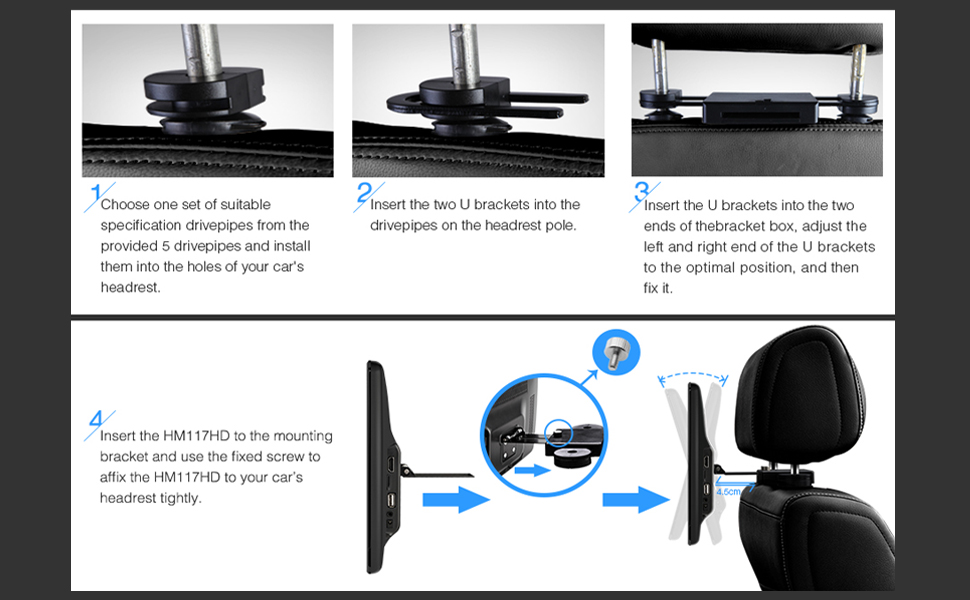 1 Choose one set of suitable specification drivepipes from the provided 5 drivepipes and install them into the holes of your car's headrest.

2 Insert the two U brackets into the drivepipes on the headrest pole.

3 Insert the U brackets into the two ends of thebracket box, adjust the left and right end of the U brackets to the optimal position, and then fix it.

4 Insert the HM117HD to the mounting bracket and use the fixed screw to affix the HM117HD to your car's headrest tightly.

4.5cm