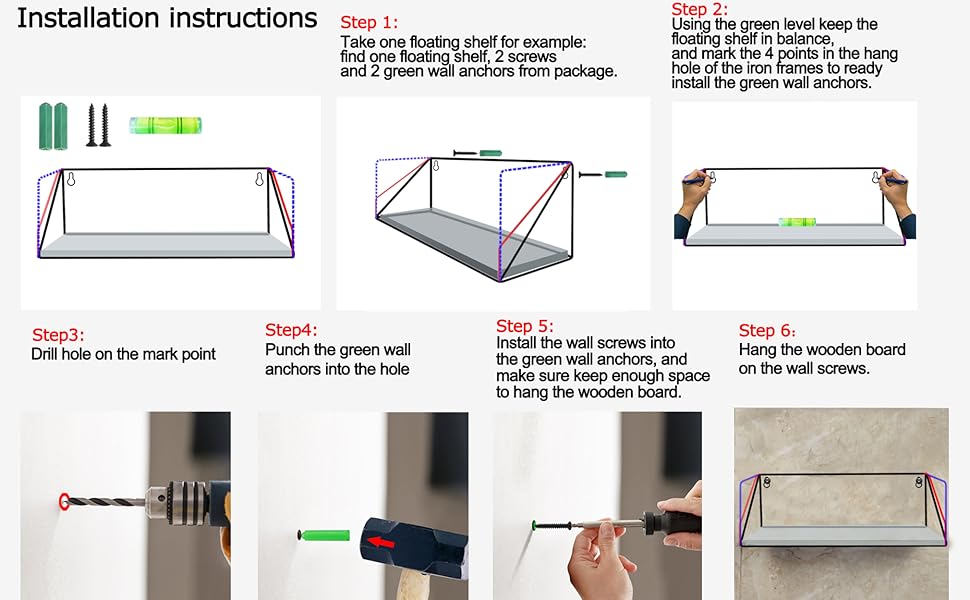 Installation instructions

Step 1:
Take one floating shelf for example: find one floating shelf, 2 screws and 2 green wall anchors from package.

Step 2:
Using the green level keep the floating shelf in balance, and mark the 4 points in the hang hole of the iron frames to ready install the green wall anchors.

Step3:
Drill hole on the mark point

Step4:
Punch the green wall anchors into the hole

Step 5:
Install the wall screws into the green wall anchors, and make sure keep enough space to hang the wooden board.

Step 6:
Hang the wooden board on the wall screws.