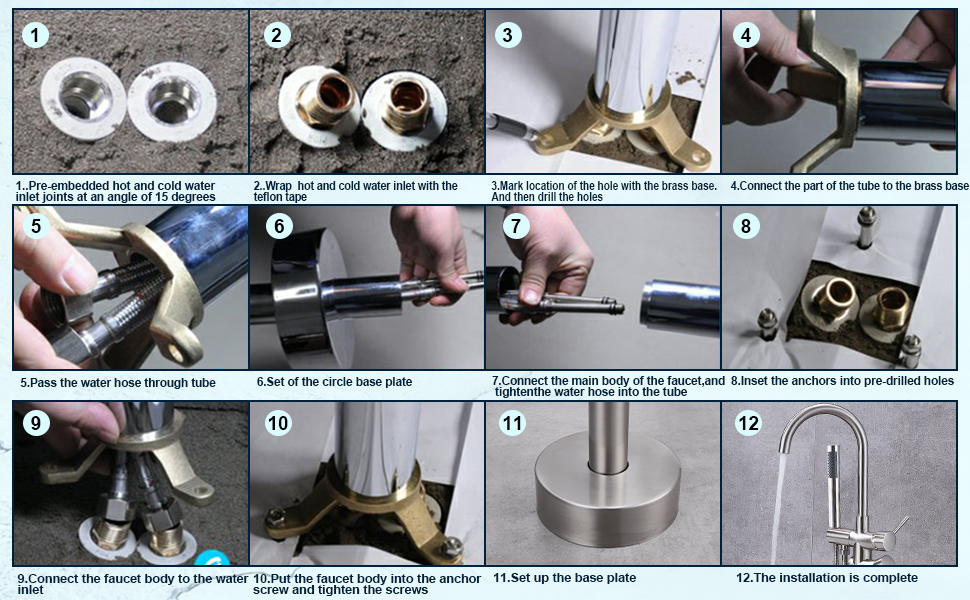 1

1..Pre-embedded hot and cold water inlet joints at an angle of 15 degrees

2

2..Wrap hot and cold water inlet with the teflon tape

3

3.Mark location of the hole with the brass base. And then drill the holes

4

4.Connect the part of the tube to the brass base

5

5.Pass the water hose through tube

6

6.Set of the circle base plate

7

7.Connect the main body of the faucet,and tightenthe water hose into the tube

8

8.Inset the anchors into pre-drilled holes

9

9.Connect the faucet body to the water inlet

10

10.Put the faucet body into the anchor screw and tighten the screws

11

11.Set up the base plate

12

12.The installation is complete