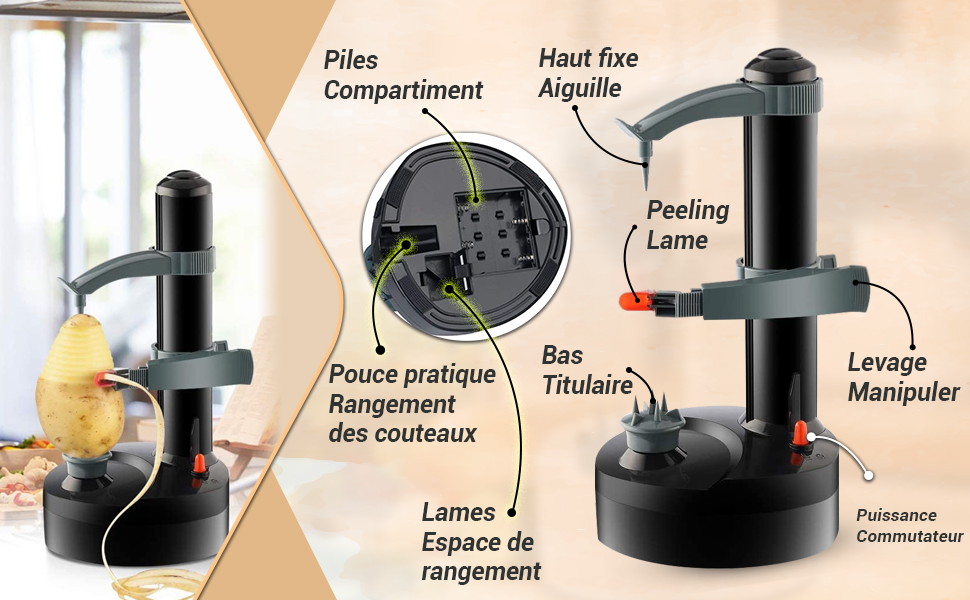 Piles
Compartiment

Haut fixe
Aiguille

Peeling
Lame

Pouce pratique
Rangement
des couteaux

Bas
Titulaire

Levage
Manipuler

Lames
Espace de
rangement

Puissance
Commutateur