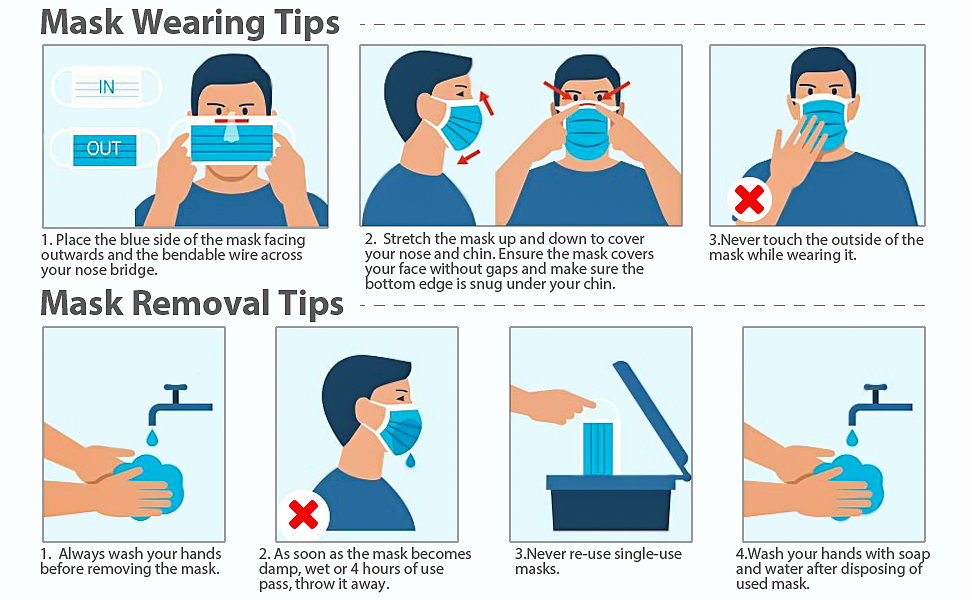 Mask Wearing Tips

IN

OUT

1. Place the blue side of the mask facing outwards and the bendable wire across your nose bridge.

2. Stretch the mask up and down to cover your nose and chin. Ensure the mask covers your face without gaps and make sure the bottom edge is snug under your chin.

3.Never touch the outside of the mask while wearing it.

Mask Removal Tips

1. Always wash your hands before removing the mask.

2. As soon as the mask becomes damp, wet or 4 hours of use pass, throw it away.

3.Never re-use single-use masks.

4.Wash your hands with soap and water after disposing of used mask.