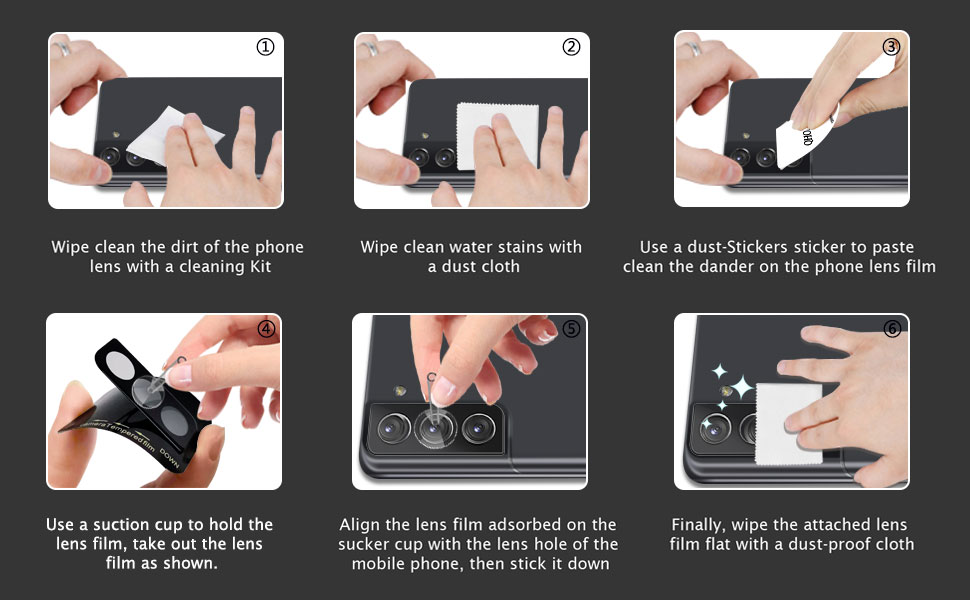 ①

Wipe clean the dirt of the phone lens with a cleaning Kit

②

Wipe clean water stains with a dust cloth

③

Use a dust-Stickers sticker to paste clean the dander on the phone lens film

④

Camera Tempered film DOWN

Use a suction cup to hold the lens film, take out the lens film as shown.

⑤

Align the lens film adsorbed on the sucker cup with the lens hole of the mobile phone, then stick it down

⑥

Finally, wipe the attached lens film flat with a dust-proof cloth