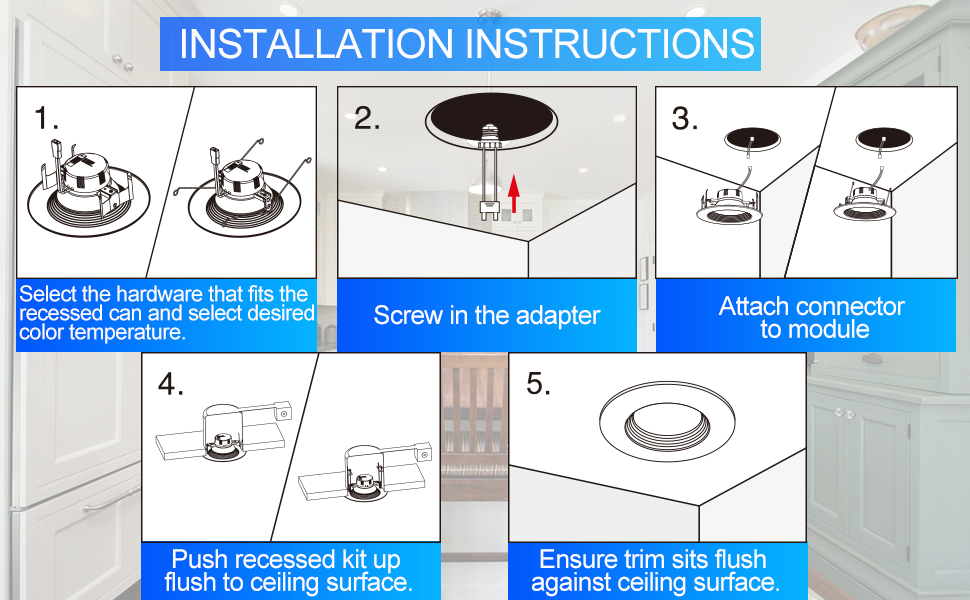 INSTALLATION INSTRUCTIONS

1.

Select the hardware that fits the recessed can and select desired color temperature.

2.

Screw in the adapter

3.

Attach connector to module

4.

Push recessed kit up flush to ceiling surface.

5.

Ensure trim sits flush against ceiling surface.