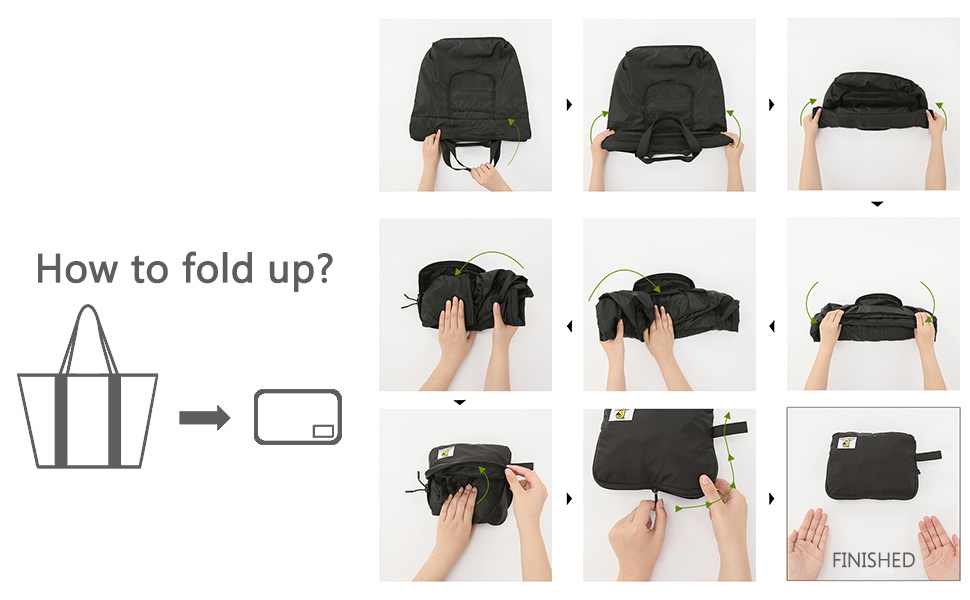 How to fold up?

FINISHED