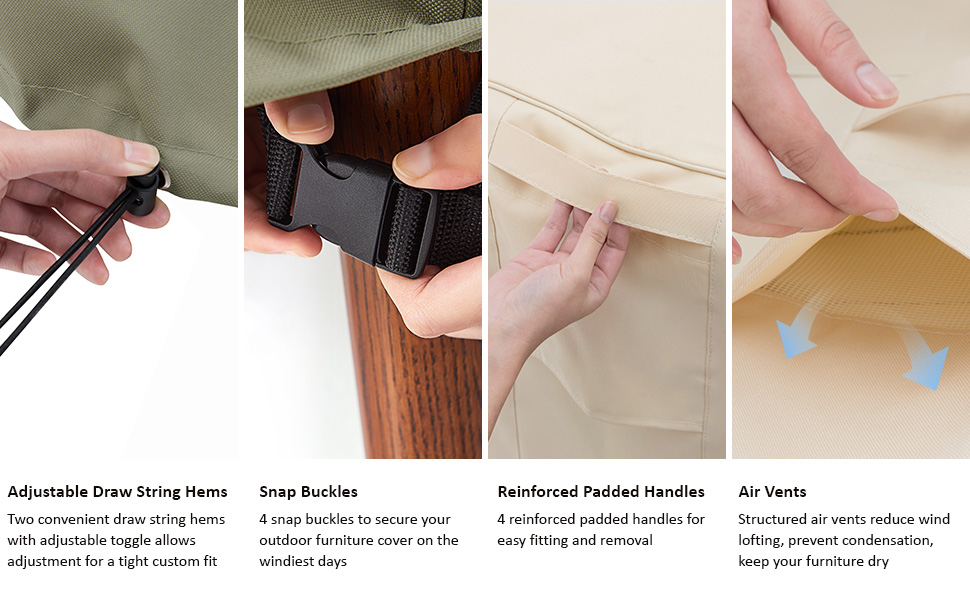 Adjustable Draw String Hems
Two convenient draw string hems with adjustable toggle allows adjustment for a tight custom fit

Snap Buckles
4 snap buckles to secure your outdoor furniture cover on the windiest days

Reinforced Padded Handles
4 reinforced padded handles for easy fitting and removal

Air Vents
Structured air vents reduce wind lofting, prevent condensation, keep your furniture dry