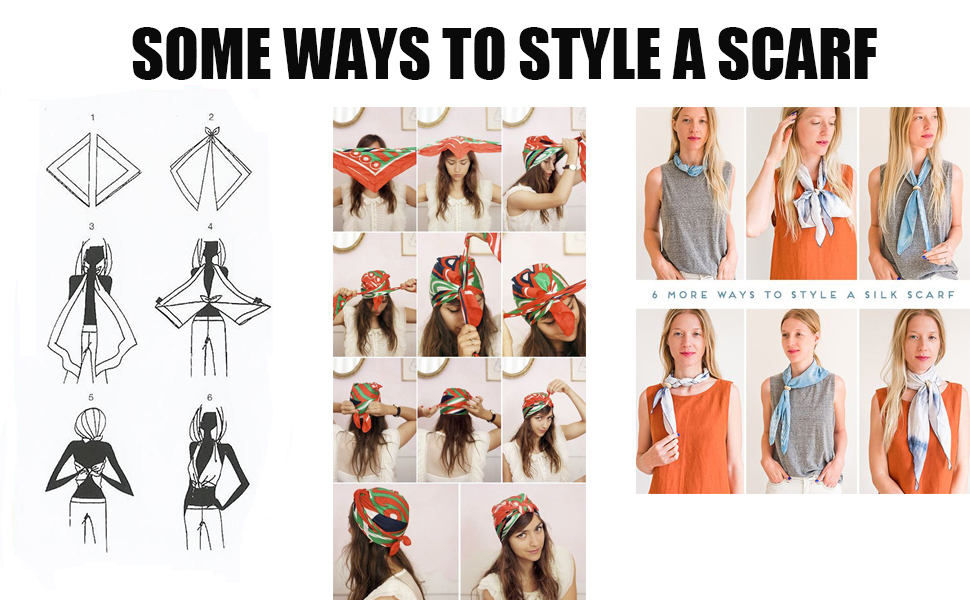 SOME WAYS TO STYLE A SCARF

1
2
3
4
5
6

6 MORE WAYS TO STYLE A SILK SCARF