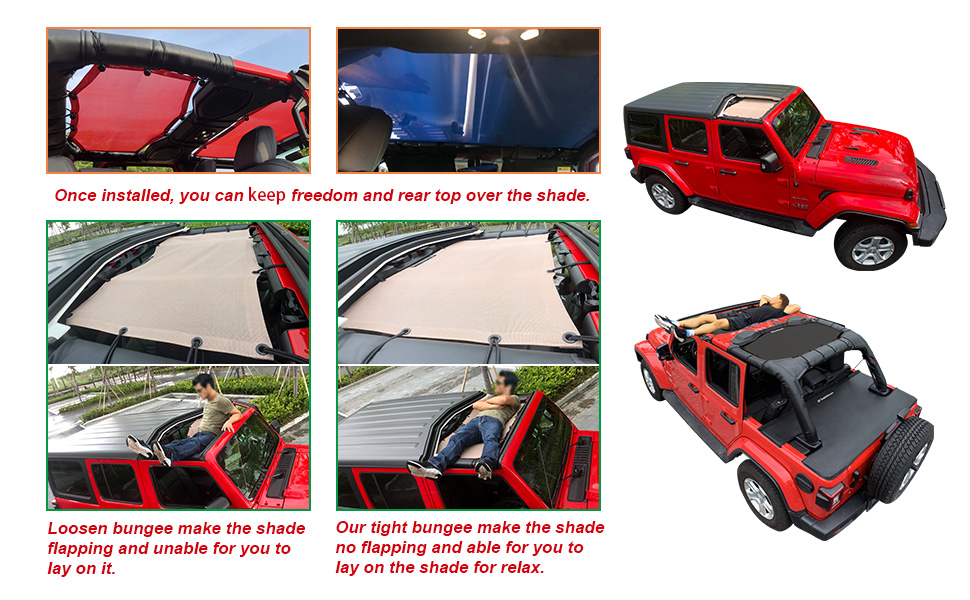 Once installed, you can keep freedom and rear top over the shade.

Loosen bungee make the shade flapping and unable for you to lay on it.

Our tight bungee make the shade no flapping and able for you to lay on the shade for relax.