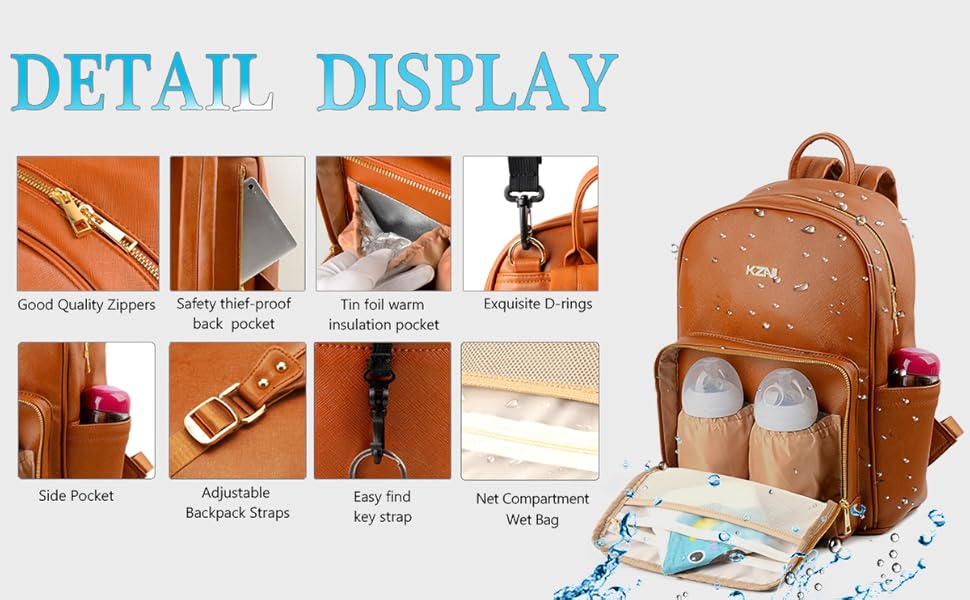 DETAIL DISPLAY

Good Quality Zippers

Safety thief-proof back pocket

Tin foil warm insulation pocket

Exquisite D-rings

Side Pocket

Adjustable Backpack Straps

Easy find key strap

Net Compartment Wet Bag

KZNI