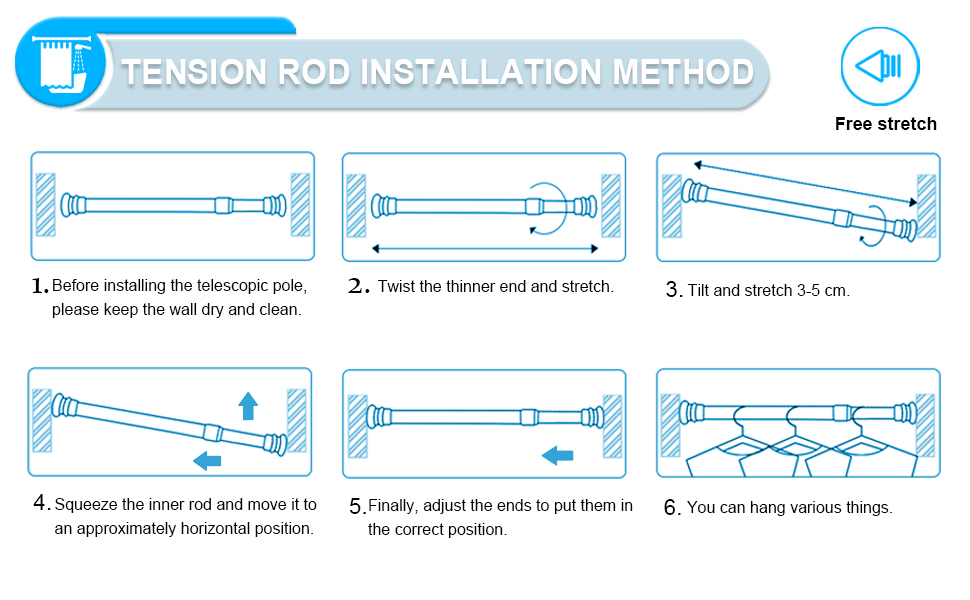 TENSION ROD INSTALLATION METHOD

Free stretch

1. Before installing the telescopic pole, please keep the wall dry and clean.

2. Twist the thinner end and stretch.

3. Tilt and stretch 3-5 cm.

4. Squeeze the inner rod and move it to an approximately horizontal position.

5. Finally, adjust the ends to put them in the correct position.

6. You can hang various things.