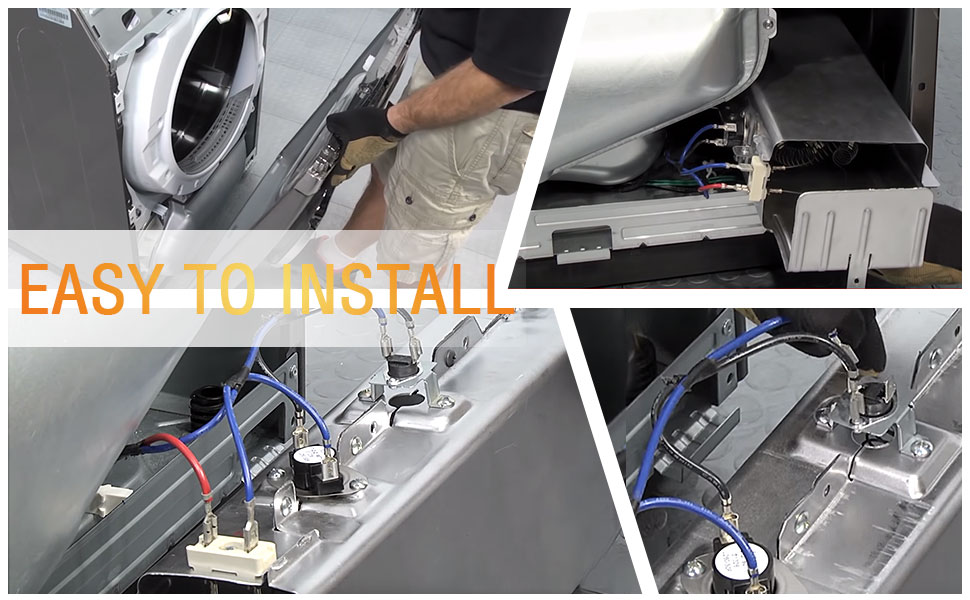 EASY TO INSTALL