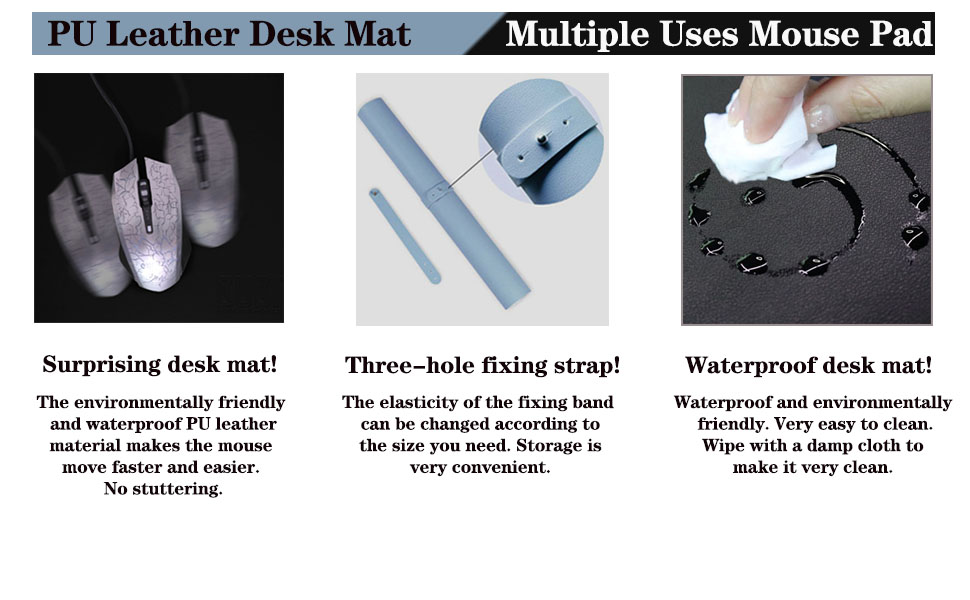 PU Leather Desk Mat

Multiple Uses Mouse Pad

Surprising desk mat!

The environmentally friendly and waterproof PU leather material makes the mouse move faster and easier. No stuttering.

Three-hole fixing strap!

The elasticity of the fixing band can be changed according to the size you need. Storage is very convenient.

Waterproof desk mat!

Waterproof and environmentally friendly. Very easy to clean. Wipe with a damp cloth to make it very clean.