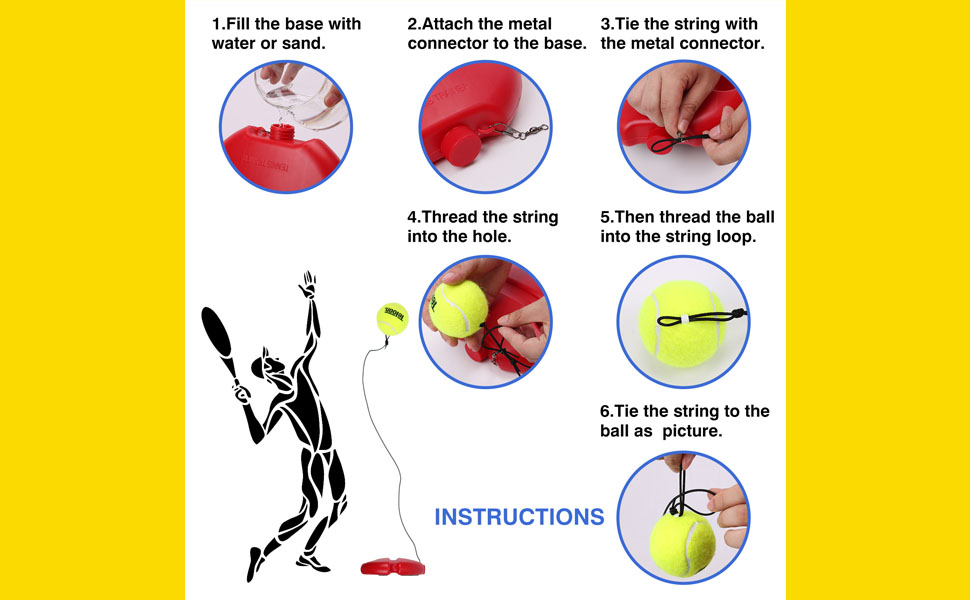 1.Fill the base with water or sand.

2.Attach the metal connector to the base.

3.Tie the string with the metal connector.

4.Thread the string into the hole.

5.Then thread the ball into the string loop.

6.Tie the string to the ball as picture.

INSTRUCTIONS