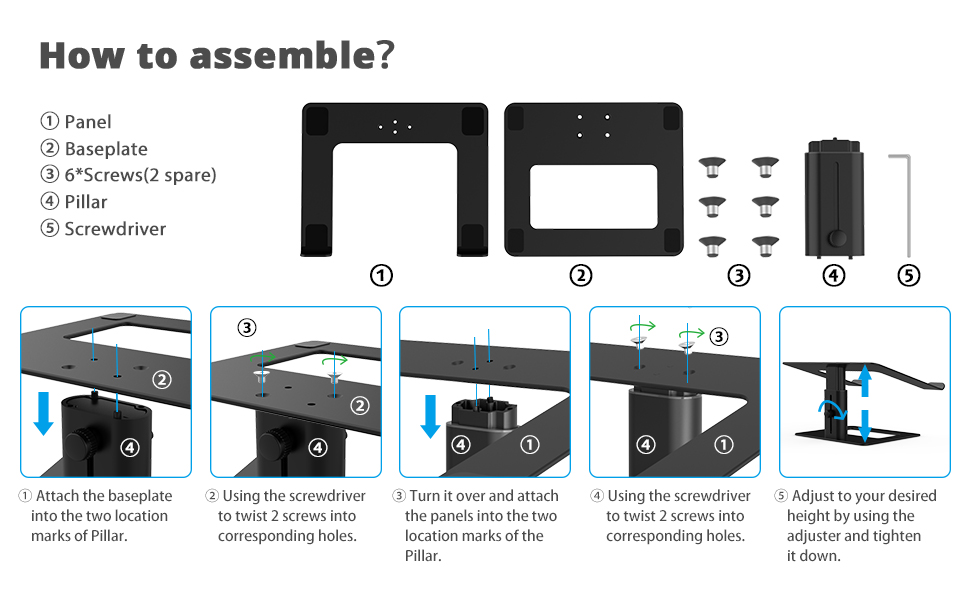 How to assemble?

① Panel
② Baseplate
③ 6*Screws(2 spare)
④ Pillar
⑤ Screwdriver

① ② ③ ④ ⑤

② ④

③ ② ④

④ ①

③ ④ ①

① Attach the baseplate into the two location marks of Pillar.

② Using the screwdriver to twist 2 screws into corresponding holes.

③ Turn it over and attach the panels into the two location marks of the Pillar.

④ Using the screwdriver to twist 2 screws into corresponding holes.

⑤ Adjust to your desired height by using the adjuster and tighten it down.