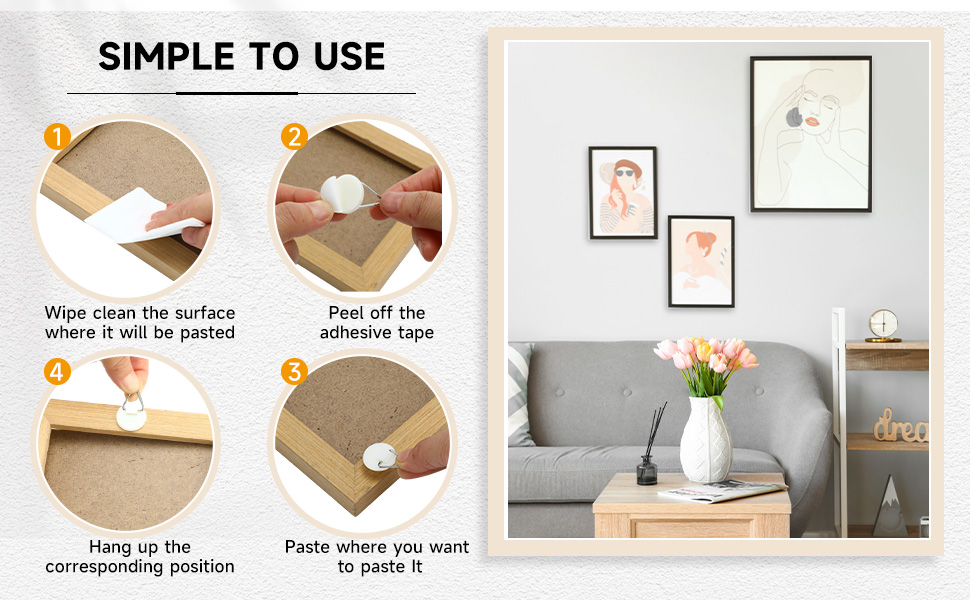 SIMPLE TO USE

1

Wipe clean the surface where it will be pasted

2

Peel off the adhesive tape

4

Hang up the corresponding position

3

Paste where you want to paste It

drea