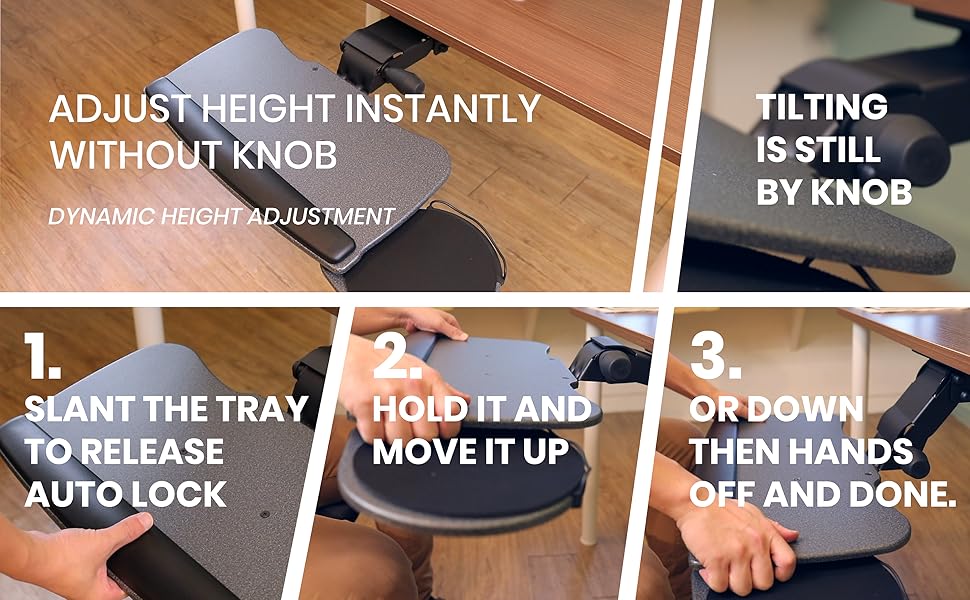 ADJUST HEIGHT INSTANTLY WITHOUT KNOB

DYNAMIC HEIGHT ADJUSTMENT

TILTING IS STILL BY KNOB

1.
SLANT THE TRAY TO RELEASE AUTO LOCK

2.
HOLD IT AND MOVE IT UP

3.
OR DOWN THEN HANDS OFF AND DONE.