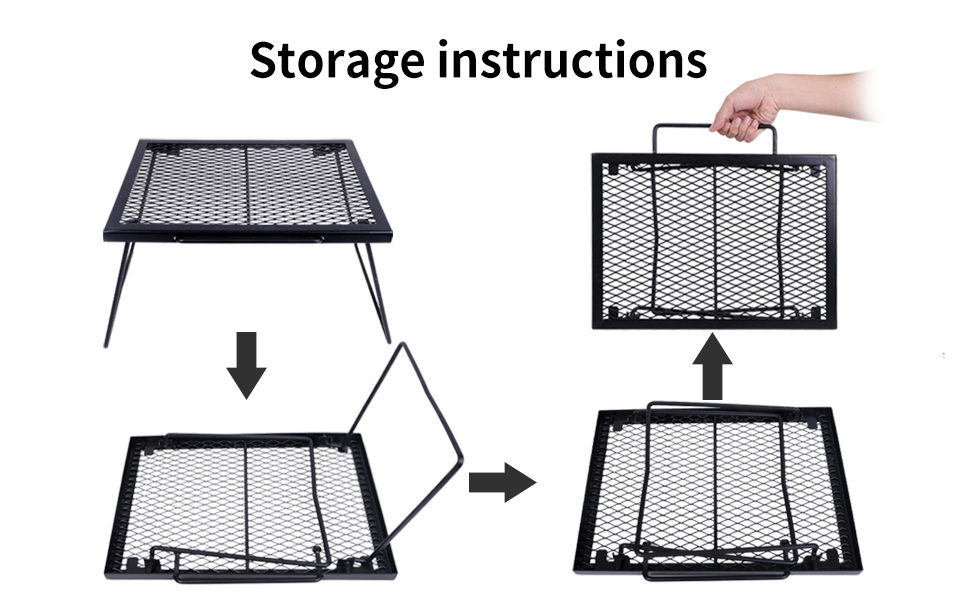 Storage instructions