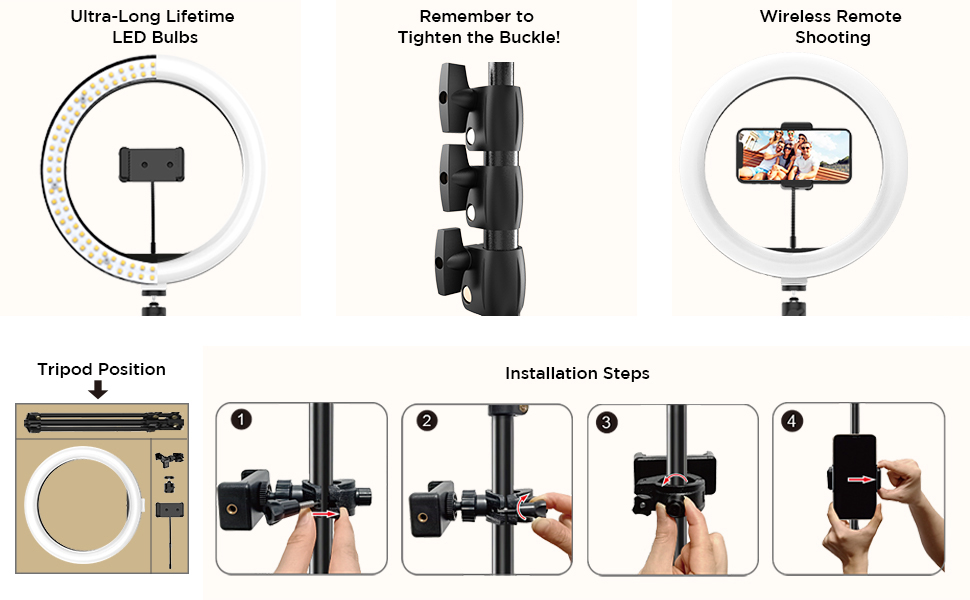 Ultra-Long Lifetime LED Bulbs

Remember to Tighten the Buckle!

Wireless Remote Shooting

Tripod Position

Installation Steps

1

2

3

4