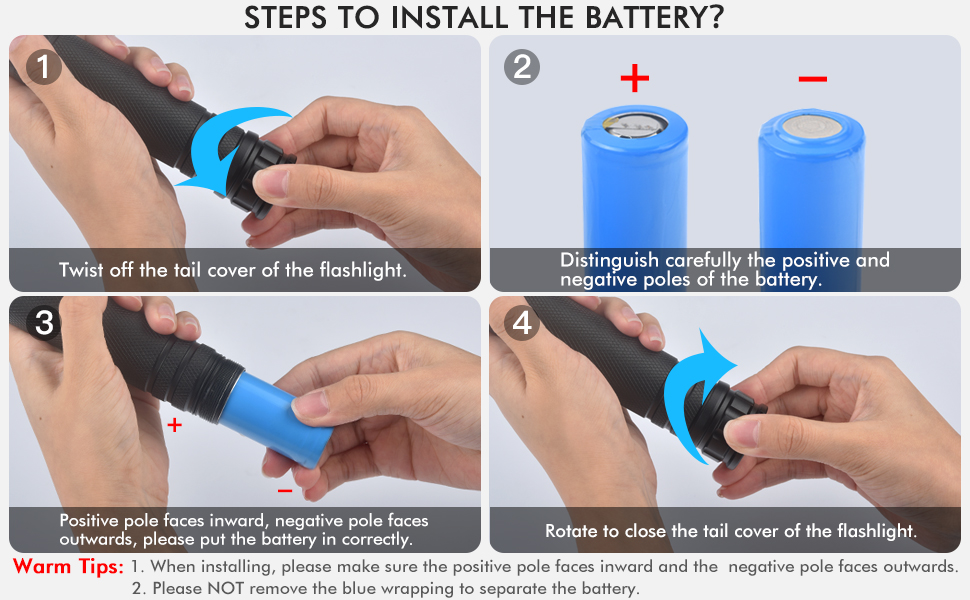 STEPS TO INSTALL THE BATTERY?

1

Twist off the tail cover of the flashlight.

2

+

−

Distinguish carefully the positive and negative poles of the battery.

3

+

−

Positive pole faces inward, negative pole faces outwards, please put the battery in correctly.

4

Rotate to close the tail cover of the flashlight.

Warm Tips: 1. When installing, please make sure the positive pole faces inward and the negative pole faces outwards.
2. Please NOT remove the blue wrapping to separate the battery.