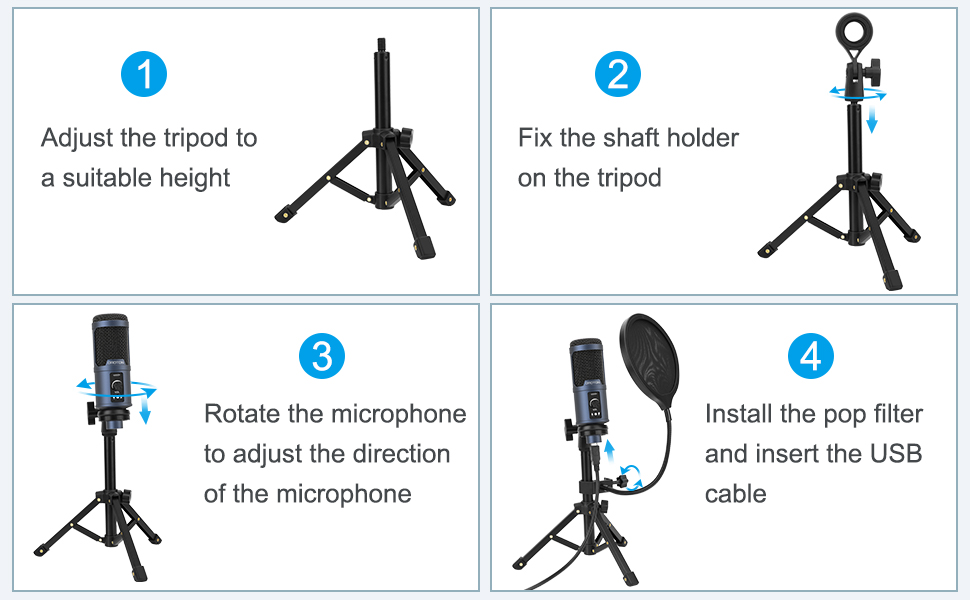 1

Adjust the tripod to a suitable height

2

Fix the shaft holder on the tripod

3

Rotate the microphone to adjust the direction of the microphone

4

Install the pop filter and insert the USB cable