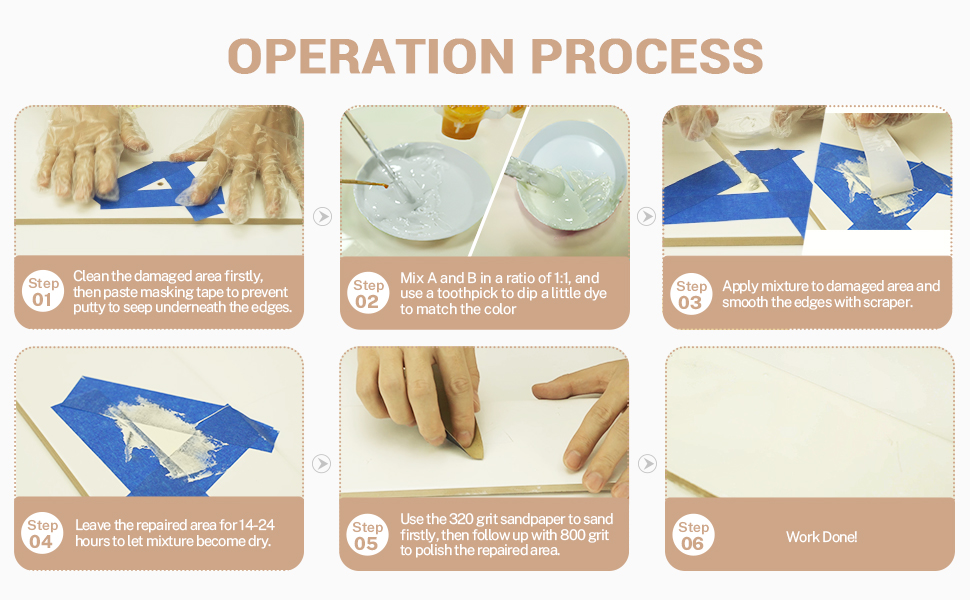 OPERATION PROCESS

Step 01
Clean the damaged area firstly, then paste masking tape to prevent putty to seep underneath the edges.

Step 02
Mix A and B in a ratio of 1:1, and use a toothpick to dip a little dye to match the color

Step 03
Apply mixture to damaged area and smooth the edges with scraper.

Step 04
Leave the repaired area for 14-24 hours to let mixture become dry.

Step 05
Use the 320 grit sandpaper to sand firstly, then follow up with 800 grit to polish the repaired area.

Step 06
Work Done!