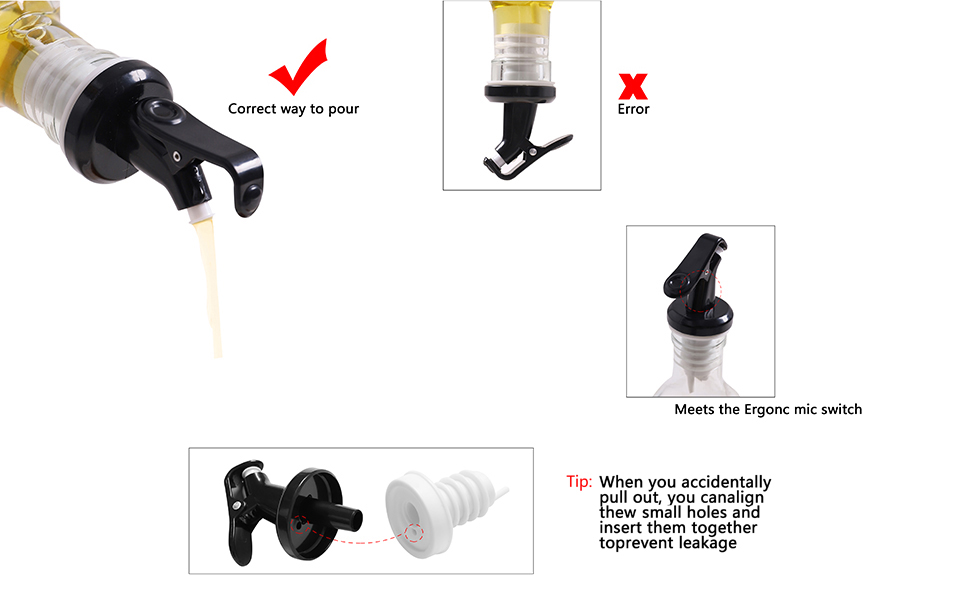 Correct way to pour

Error

Meets the Ergonc mic switch

Tip: When you accidentally pull out, you canalign thew small holes and insert them together toprevent leakage