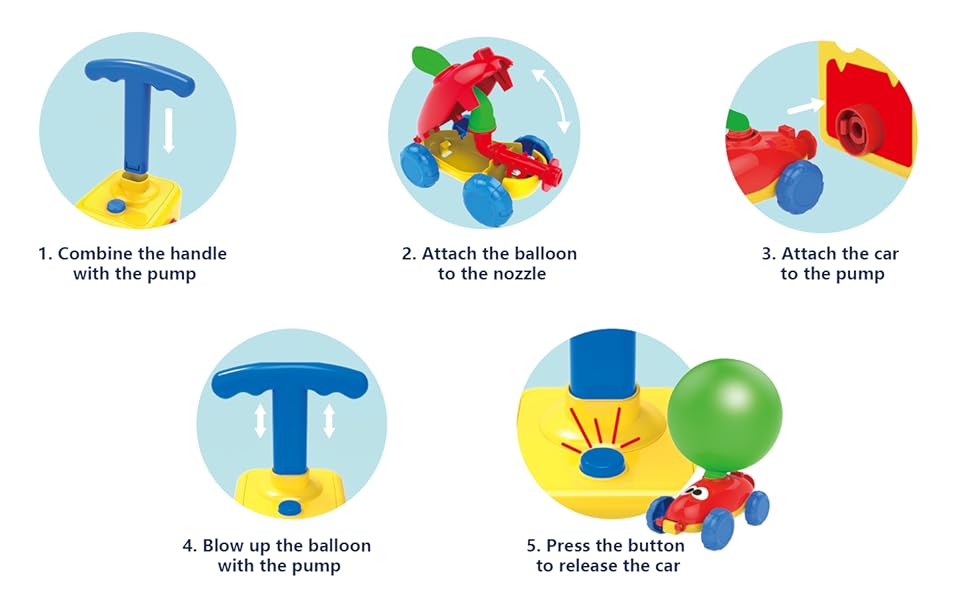 1. Combine the handle with the pump

2. Attach the balloon to the nozzle

3. Attach the car to the pump

4. Blow up the balloon with the pump

5. Press the button to release the car