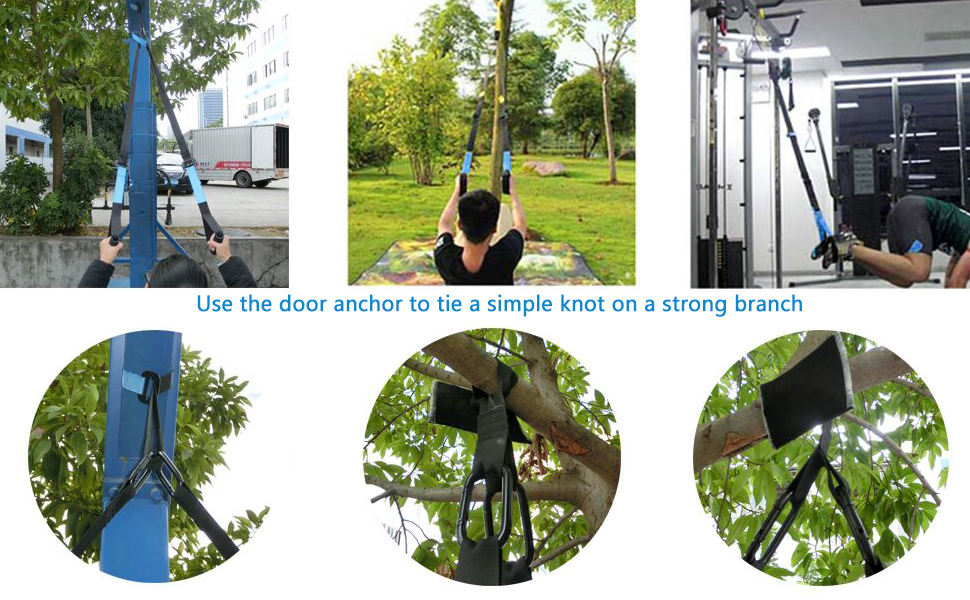 Use the door anchor to tie a simple knot on a strong branch