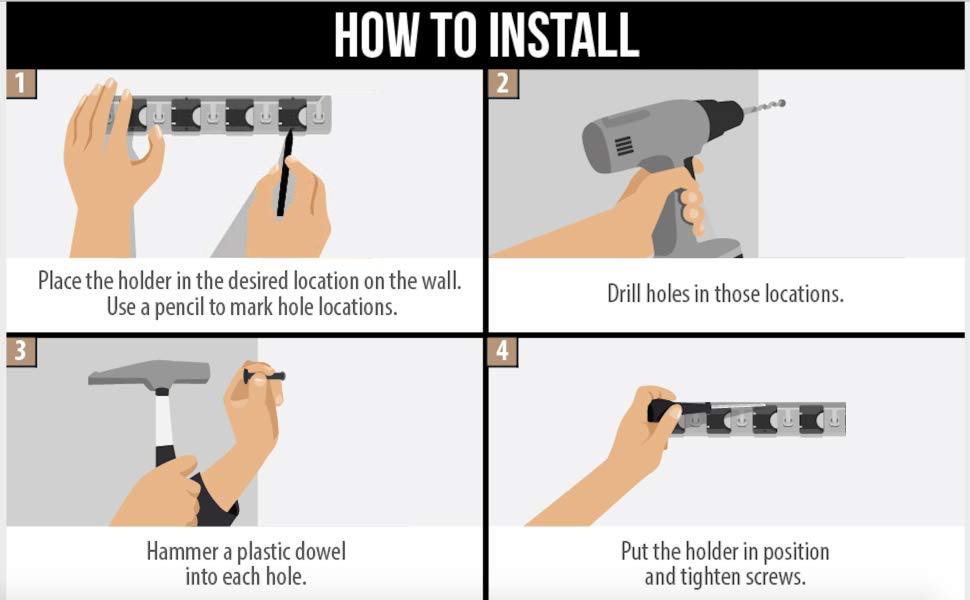 HOW TO INSTALL

1

Place the holder in the desired location on the wall. Use a pencil to mark hole locations.

2

Drill holes in those locations.

3

Hammer a plastic dowel into each hole.

4

Put the holder in position and tighten screws.