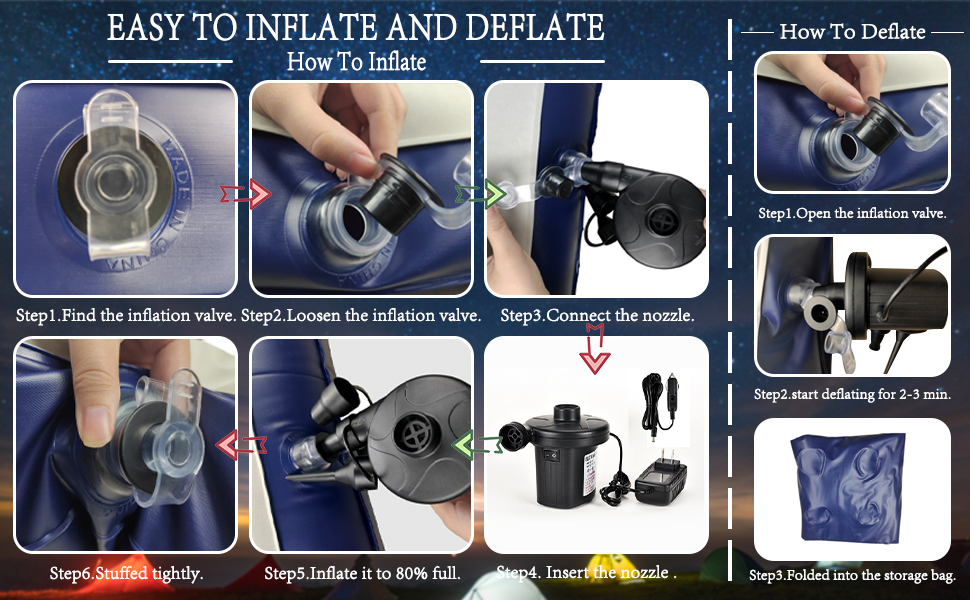 EASY TO INFLATE AND DEFLATE

How To Inflate

MADE IN CHINA

Step1.Find the inflation valve. Step2.Loosen the inflation valve. Step3.Connect the nozzle.

Step6.Stuffed tightly. Step5.Inflate it to 80% full. Step4. Insert the nozzle .

How To Deflate

Step1.Open the inflation valve.

Step2.start deflating for 2-3 min.

Step3.Folded into the storage bag.