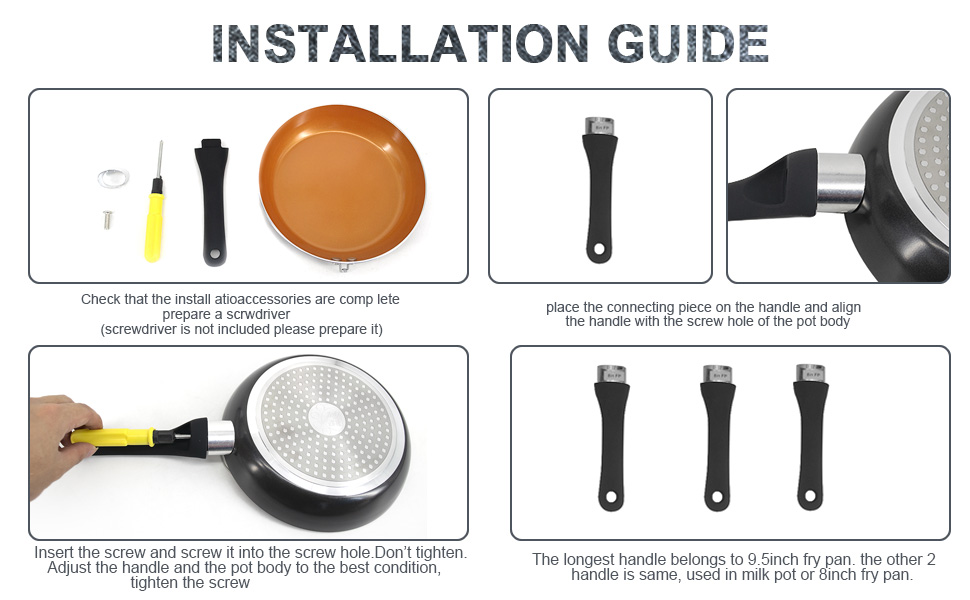 INSTALLATION GUIDE

Check that the install atioaccessories are comp lete prepare a scrwdriver (screwdriver is not included please prepare it)

place the connecting piece on the handle and align the handle with the screw hole of the pot body

Insert the screw and screw it into the screw hole.Don't tighten. Adjust the handle and the pot body to the best condition, tighten the screw

The longest handle belongs to 9.5inch fry pan. the other 2 handle is same, used in milk pot or 8inch fry pan.