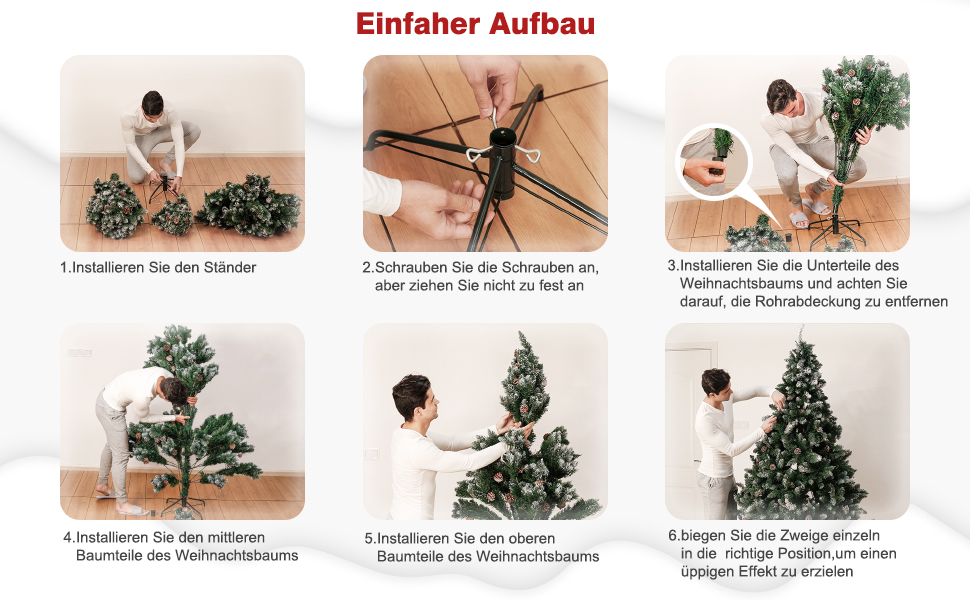 Einfaher Aufbau

1.Installieren Sie den Ständer

2.Schrauben Sie die Schrauben an, aber ziehen Sie nicht zu fest an

3.Installieren Sie die Unterteile des Weihnachtsbaums und achten Sie darauf, die Rohrabdeckung zu entfernen

4.Installieren Sie den mittleren Baumteile des Weihnachtsbaums

5.Installieren Sie den oberen Baumteile des Weihnachtsbaums

6.biegen Sie die Zweige einzeln in die richtige Position,um einen üppigen Effekt zu erzielen