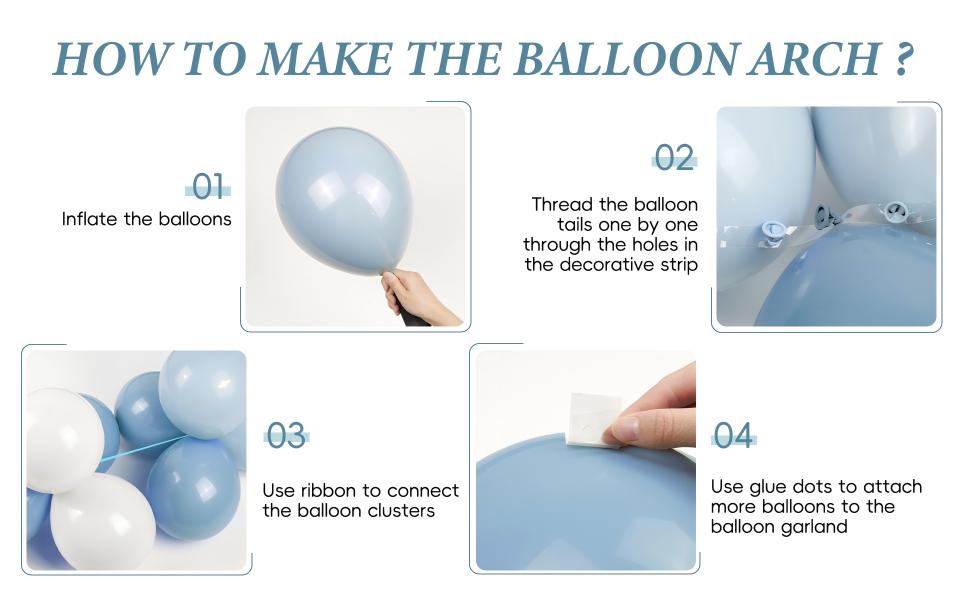 HOW TO MAKE THE BALLOON ARCH ?

01
Inflate the balloons

02
Thread the balloon tails one by one through the holes in the decorative strip

03
Use ribbon to connect the balloon clusters

04
Use glue dots to attach more balloons to the balloon garland