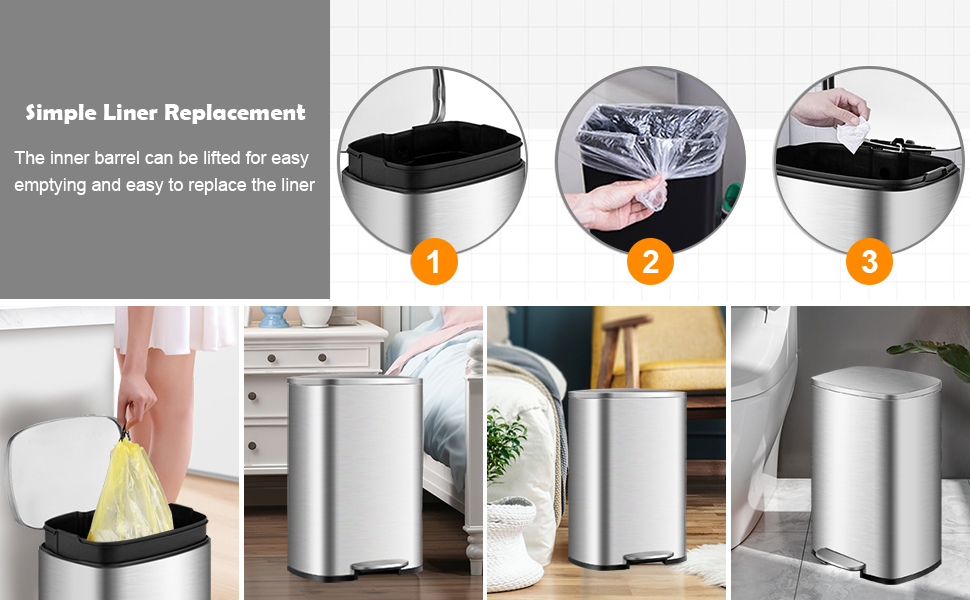 Simple Liner Replacement

The inner barrel can be lifted for easy emptying and easy to replace the liner

1

2

3