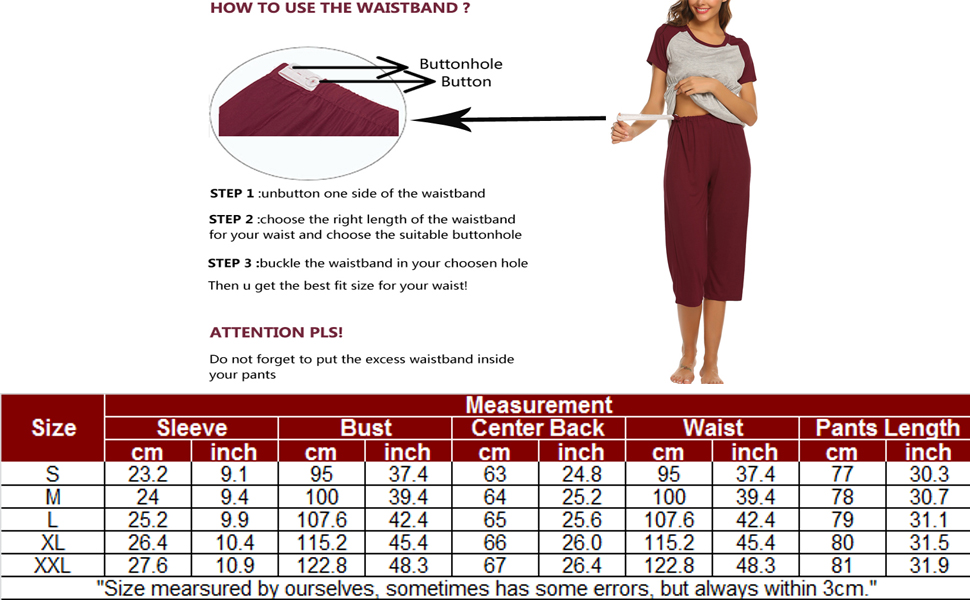 HOW TO USE THE WAISTBAND ?

Buttonhole
Button

STEP 1 :unbutton one side of the waistband

STEP 2 :choose the right length of the waistband for your waist and choose the suitable buttonhole

STEP 3 :buckle the waistband in your choosen hole

Then u get the best fit size for your waist!

ATTENTION PLS!

Do not forget to put the excess waistband inside your pants

| Size | Measurement | | | | | | | | | |
|---|---|---|---|---|---|---|---|---|---|---|
| | Sleeve | | Bust | | Center Back | | Waist | | Pants Length | |
| | cm | inch | cm | inch | cm | inch | cm | inch | cm | inch |
| S | 23.2 | 9.1 | 95 | 37.4 | 63 | 24.8 | 95 | 37.4 | 77 | 30.3 |
| M | 24 | 9.4 | 100 | 39.4 | 64 | 25.2 | 100 | 39.4 | 78 | 30.7 |
| L | 25.2 | 9.9 | 107.6 | 42.4 | 65 | 25.6 | 107.6 | 42.4 | 79 | 31.1 |
| XL | 26.4 | 10.4 | 115.2 | 45.4 | 66 | 26.0 | 115.2 | 45.4 | 80 | 31.5 |
| XXL | 27.6 | 10.9 | 122.8 | 48.3 | 67 | 26.4 | 122.8 | 48.3 | 81 | 31.9 |

"Size mearsured by ourselves, sometimes has some errors, but always within 3cm."