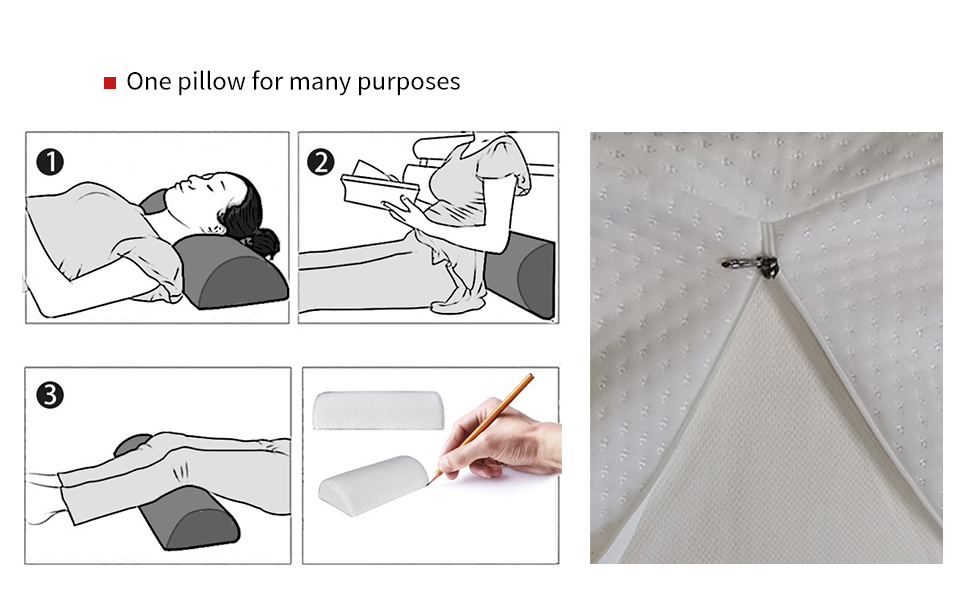 One pillow for many purposes

1

2

3