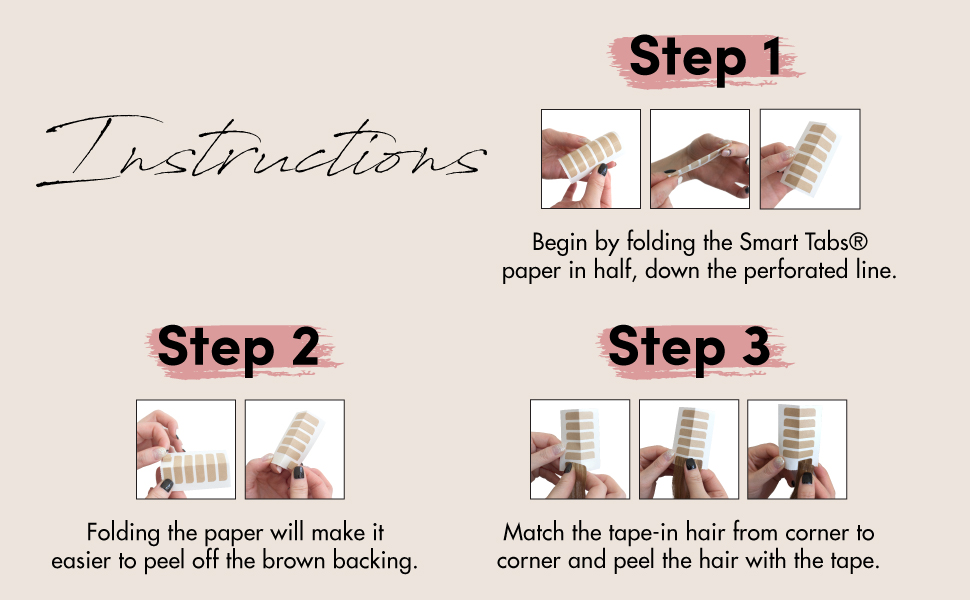 Instructions

Step 1

Begin by folding the Smart Tabs® paper in half, down the perforated line.

Step 2

Folding the paper will make it easier to peel off the brown backing.

Step 3

Match the tape-in hair from corner to corner and peel the hair with the tape.