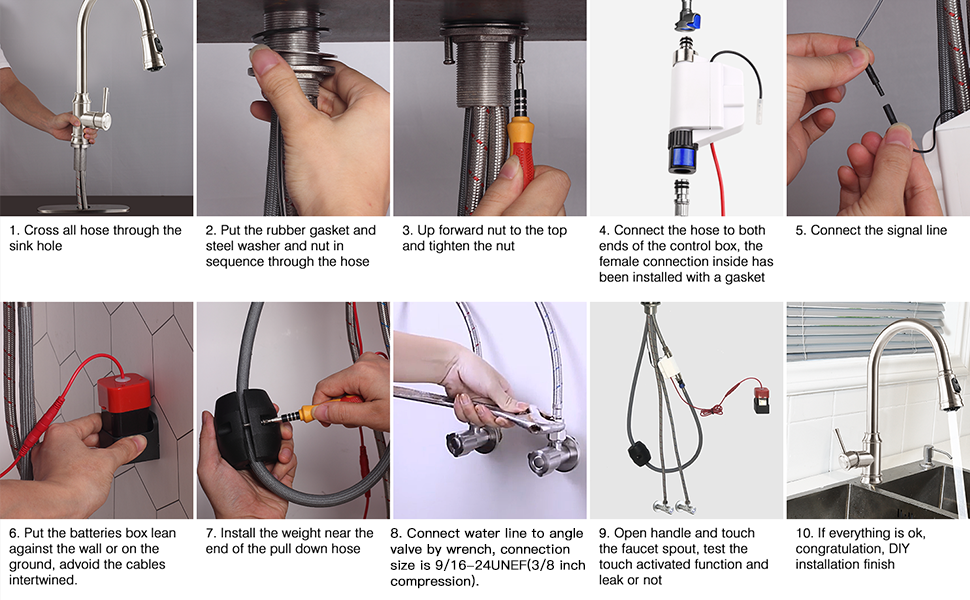 1. Cross all hose through the sink hole

2. Put the rubber gasket and steel washer and nut in sequence through the hose

3. Up forward nut to the top and tighten the nut

4. Connect the hose to both ends of the control box, the female connection inside has been installed with a gasket

5. Connect the signal line

6. Put the batteries box lean against the wall or on the ground, advoid the cables intertwined.

7. Install the weight near the end of the pull down hose

8. Connect water line to angle valve by wrench, connection size is 9/16-24UNEF(3/8 inch compression).

9. Open handle and touch the faucet spout, test the touch activated function and leak or not

10. If everything is ok, congratulation, DIY installation finish