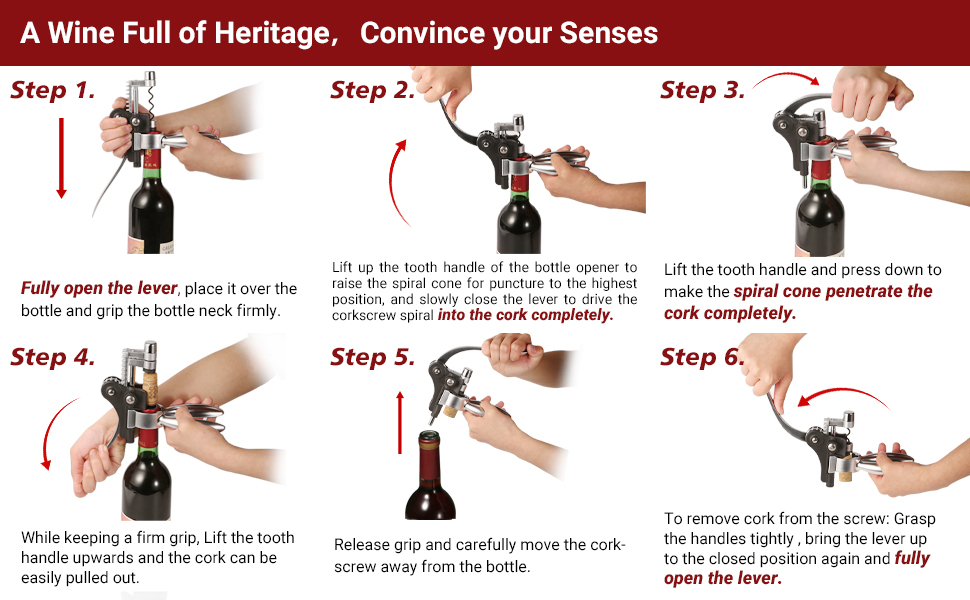 A Wine Full of Heritage, Convince your Senses

Step 1.

Fully open the lever, place it over the bottle and grip the bottle neck firmly.

Step 2.

Lift up the tooth handle of the bottle opener to raise the spiral cone for puncture to the highest position, and slowly close the lever to drive the corkscrew spiral into the cork completely.

Step 3.

Lift the tooth handle and press down to make the spiral cone penetrate the cork completely.

Step 4.

While keeping a firm grip, Lift the tooth handle upwards and the cork can be easily pulled out.

Step 5.

Release grip and carefully move the corkscrew away from the bottle.

Step 6.

To remove cork from the screw: Grasp the handles tightly , bring the lever up to the closed position again and fully open the lever.