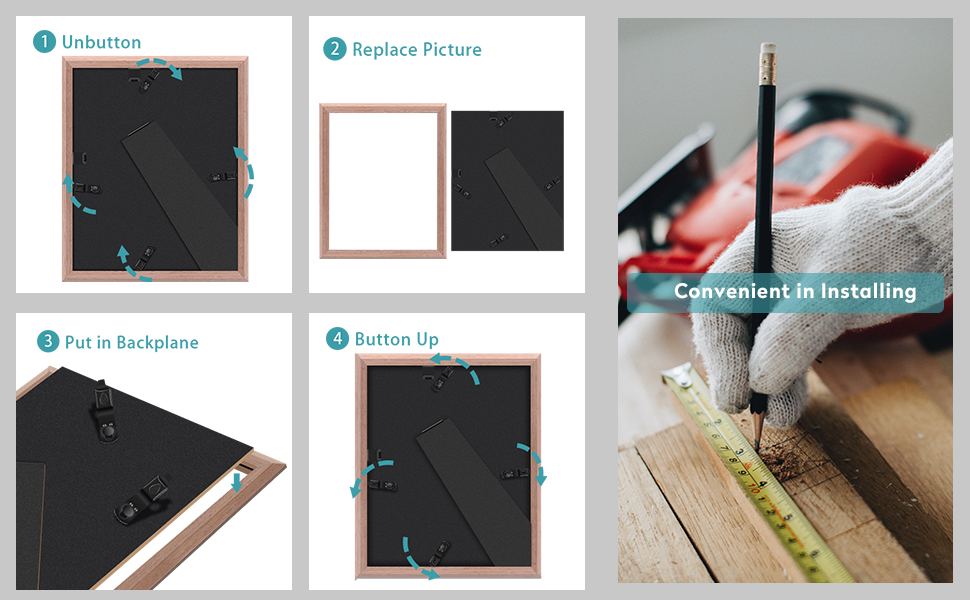 1 Unbutton

2 Replace Picture

3 Put in Backplane

4 Button Up

Convenient in Installing