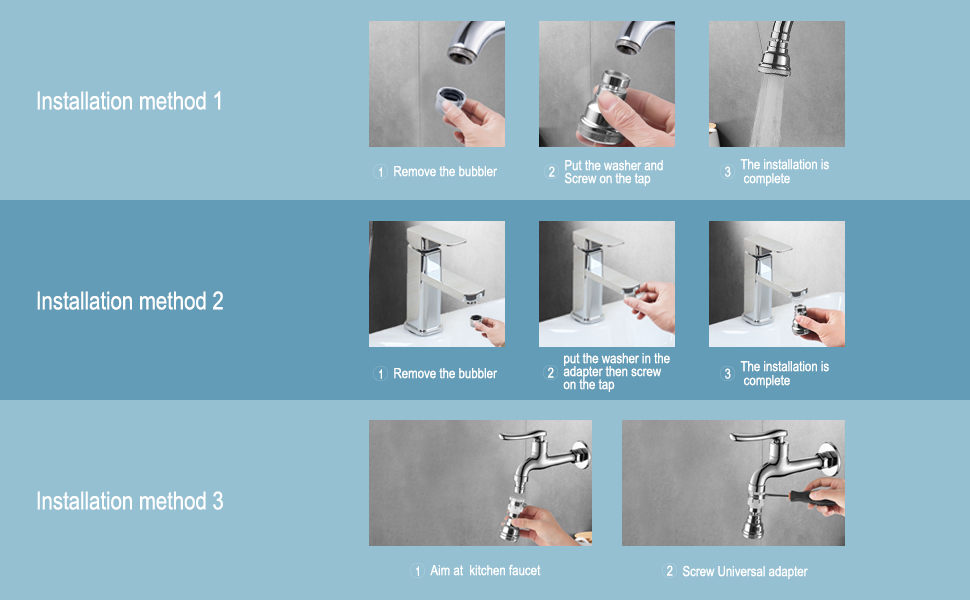 Installation method 1

1 Remove the bubbler

2 Put the washer and Screw on the tap

3 The installation is complete

Installation method 2

1 Remove the bubbler

2 put the washer in the adapter then screw on the tap

3 The installation is complete

Installation method 3

1 Aim at kitchen faucet

2 Screw Universal adapter