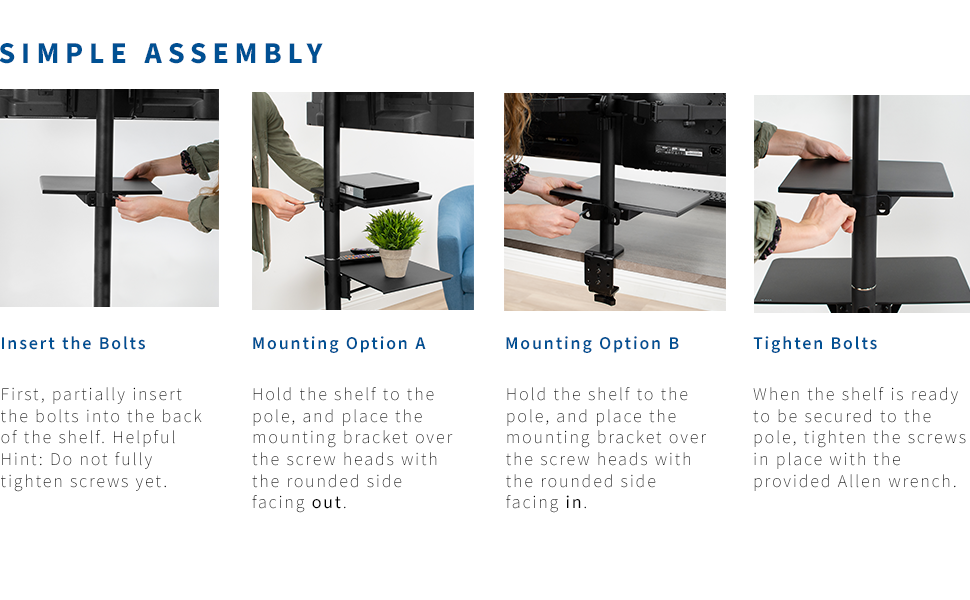 SIMPLE ASSEMBLY

Insert the Bolts

First, partially insert the bolts into the back of the shelf. Helpful Hint: Do not fully tighten screws yet.

Mounting Option A

Hold the shelf to the pole, and place the mounting bracket over the screw heads with the rounded side facing out.

Mounting Option B

Hold the shelf to the pole, and place the mounting bracket over the screw heads with the rounded side facing in.

Tighten Bolts

When the shelf is ready to be secured to the pole, tighten the screws in place with the provided Allen wrench.