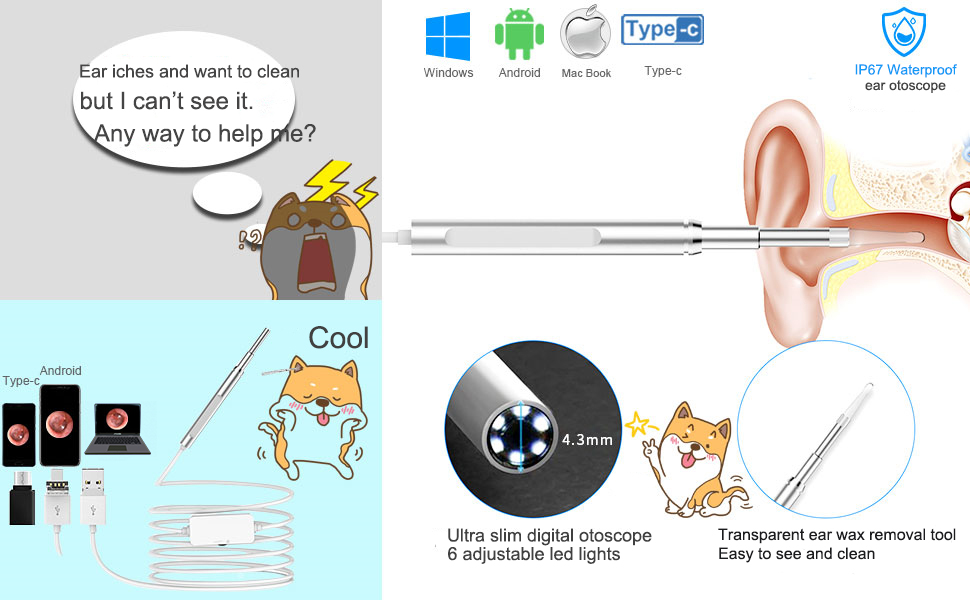 Ear iches and want to clean but I can't see it. Any way to help me?

Windows Android Mac Book Type-c

Type-c

IP67 Waterproof ear otoscope

Cool

Type-c
Android

4.3mm

Ultra slim digital otoscope
6 adjustable led lights

Transparent ear wax removal tool
Easy to see and clean