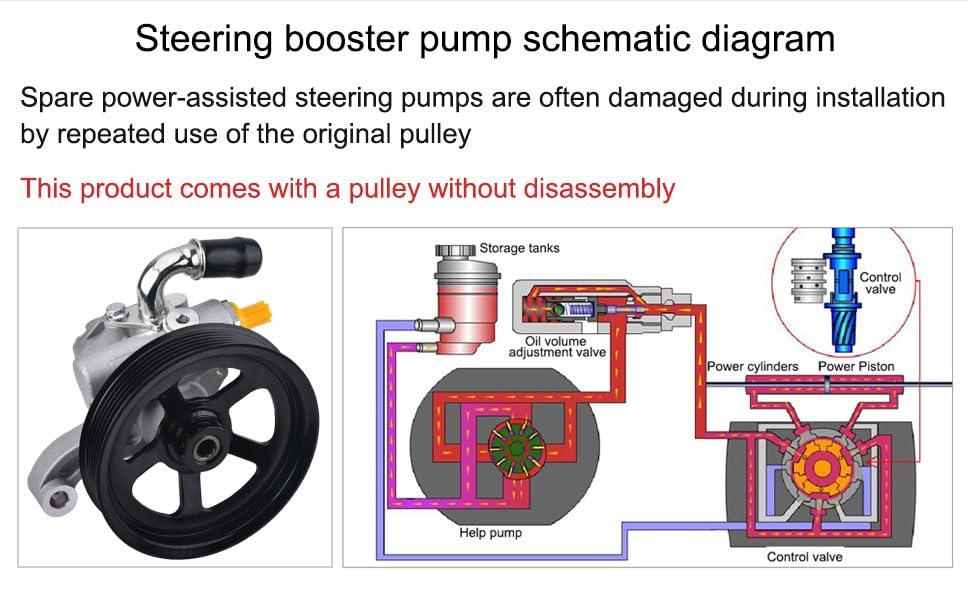 Steering booster pump schematic diagram

Spare power-assisted steering pumps are often damaged during installation by repeated use of the original pulley

This product comes with a pulley without disassembly

Storage tanks

Control valve

Oil volume adjustment valve

Power cylinders

Power Piston

Help pump

Control valve