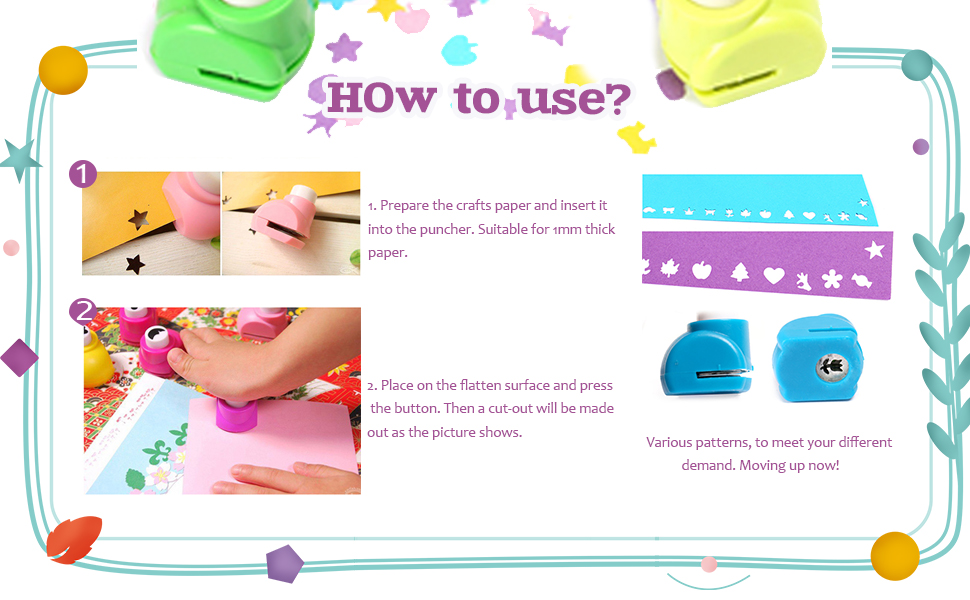 HOw to use?

1

1. Prepare the crafts paper and insert it into the puncher. Suitable for 1mm thick paper.

2

2. Place on the flatten surface and press the button. Then a cut-out will be made out as the picture shows.

Various patterns, to meet your different demand. Moving up now!